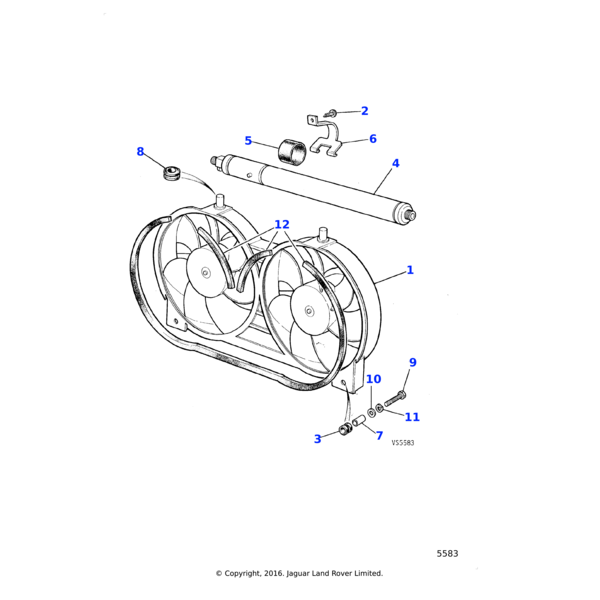 2
5
6
8
4
12
1
9
10
11
3
7
VS5583

5583

© Copyright, 2016. Jaguar Land Rover Limited.