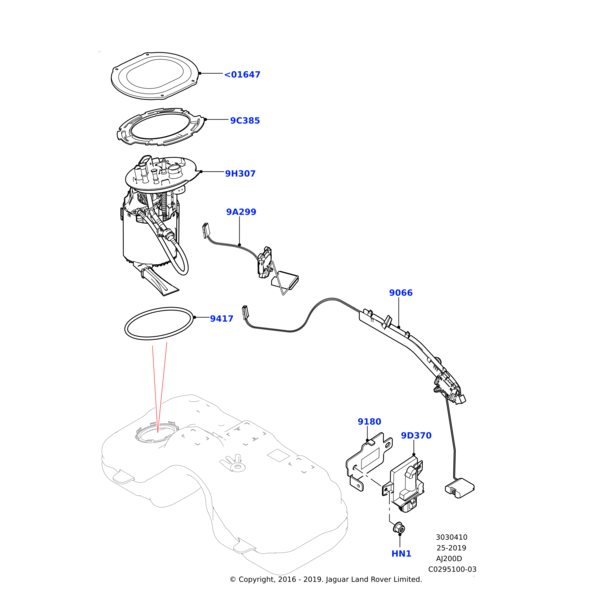 <01647

9C385

9H307

9A299

9066

9417

9180

9D370

HN1

3030410
25-2019
AJ200D
C0295100-03

© Copyright, 2016 - 2019. Jaguar Land Rover Limited.