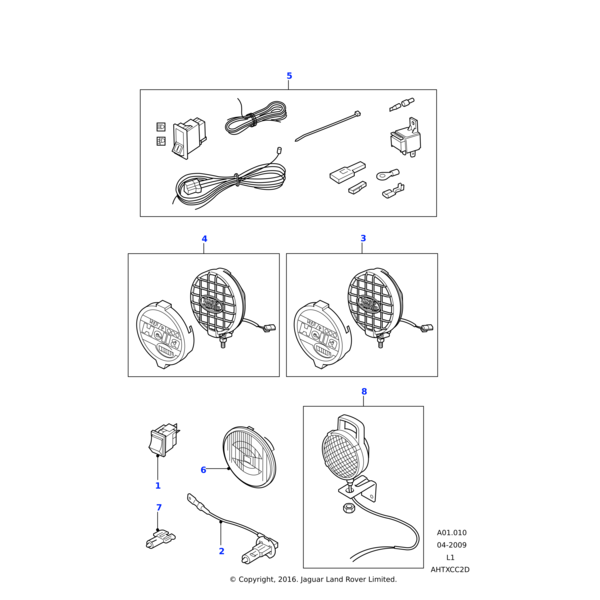 5

4

3

8

6

1

7

2

A01.010
04-2009
L1
AHTXCC2D

© Copyright, 2016. Jaguar Land Rover Limited.