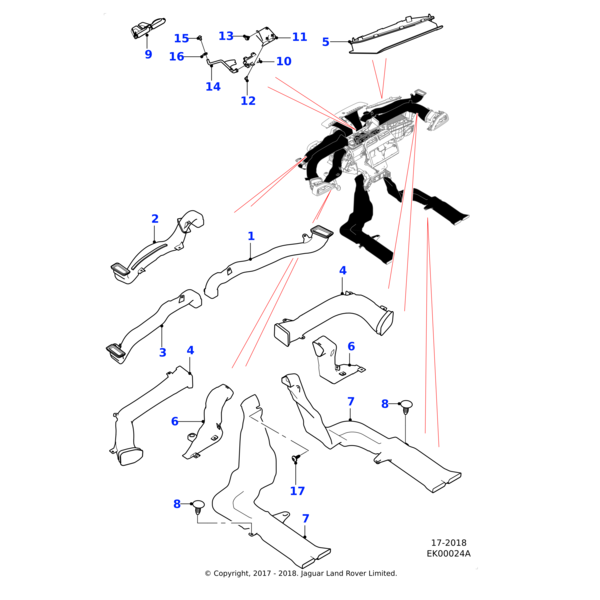 9
15
16
14
13
11
10
12
5
2
1
4
3
4
6
6
7
8
17
8
7
17-2018
EK00024A
© Copyright, 2017 - 2018. Jaguar Land Rover Limited.