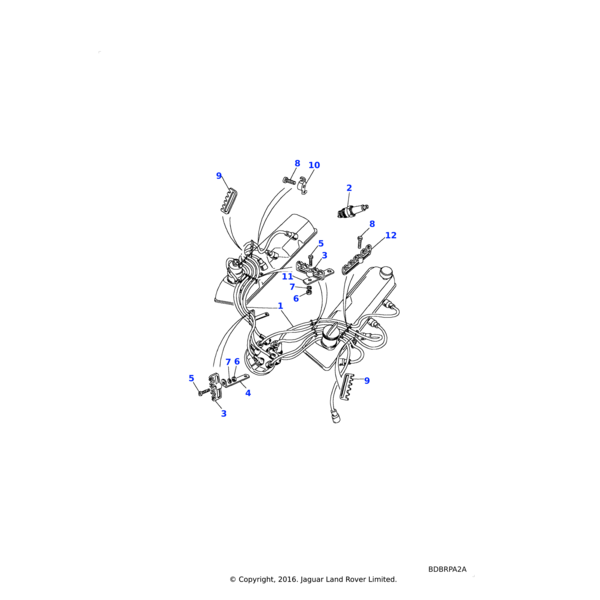 9
8
10
2
8
12
5
3
11
7
6
1
7 6
5
4
3
9

BDBRPA2A
© Copyright, 2016. Jaguar Land Rover Limited.