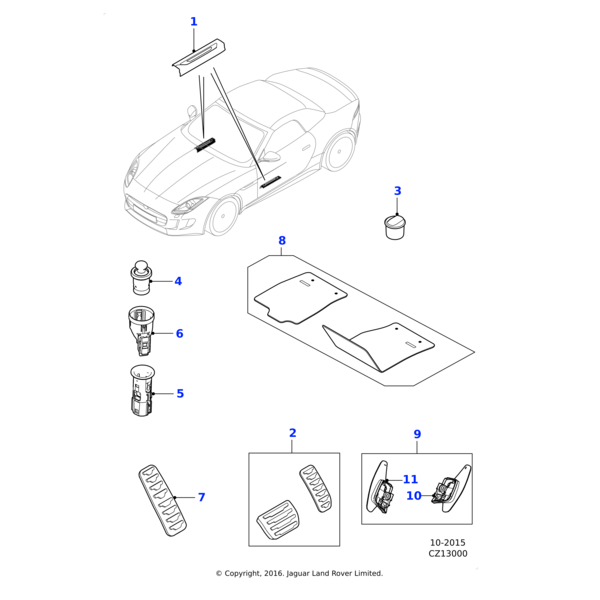 1
3
8
4
6
5
2
9
7
11
10
10-2015
CZ13000
© Copyright, 2016. Jaguar Land Rover Limited.