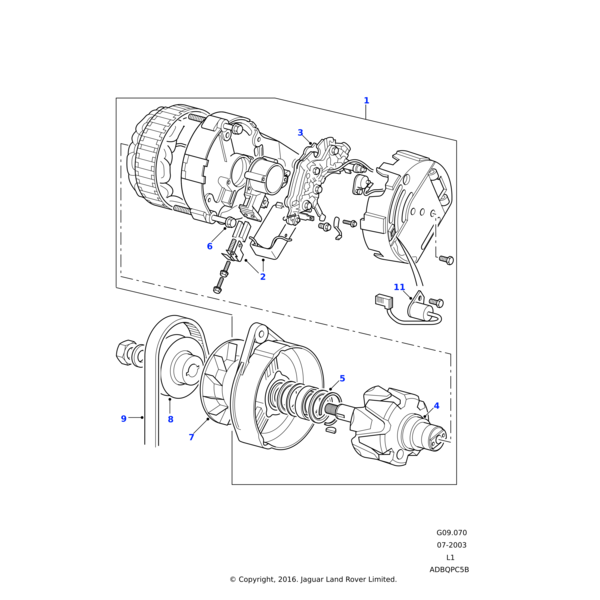 1
3
6
2
11
5
4
9
8
7

G09.070
07-2003
L1
ADBQPC5B
© Copyright, 2016. Jaguar Land Rover Limited.