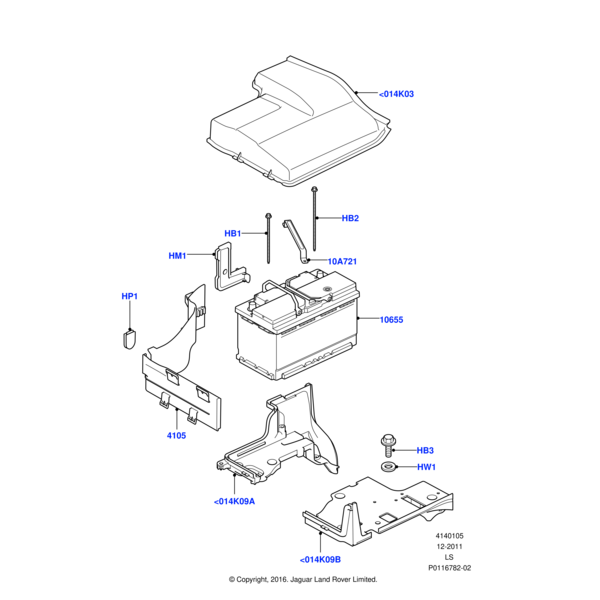 <014K03
HB2
HB1
HM1
10A721
HP1
10655
4105
HB3
HW1
<014K09A
<014K09B
4140105
12-2011
LS
P0116782-02
© Copyright, 2016. Jaguar Land Rover Limited.