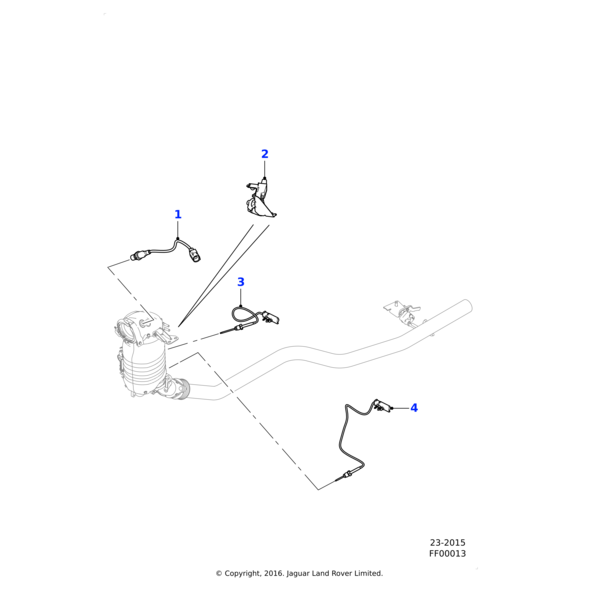 2

1

3

4

23-2015
FF00013

© Copyright, 2016. Jaguar Land Rover Limited.