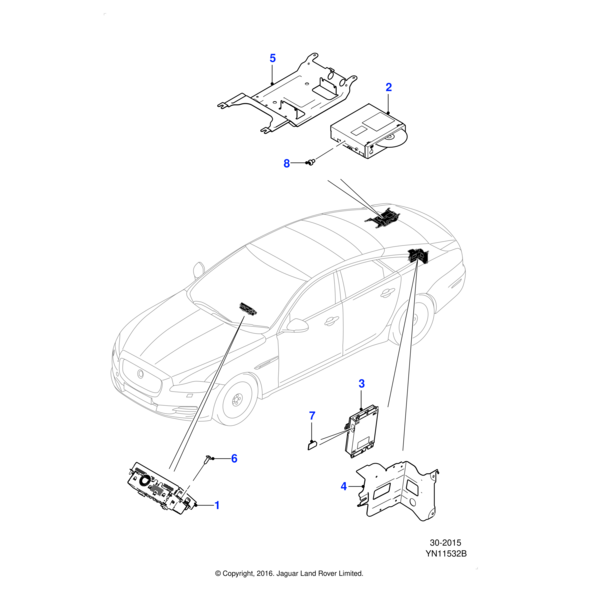 5
2
8
3
7
6
4
1
30-2015
YN11532B
© Copyright, 2016. Jaguar Land Rover Limited.