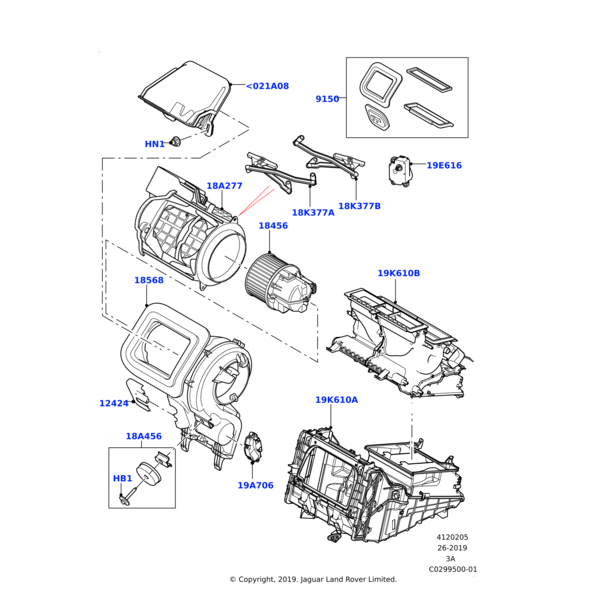 <021A08

9150

HN1

19E616

18A277

18K377A

18K377B

18456

19K610B

18568

12424

19K610A

18A456

HB1

19A706

4120205
26-2019
3A
C0299500-01

© Copyright, 2019. Jaguar Land Rover Limited.