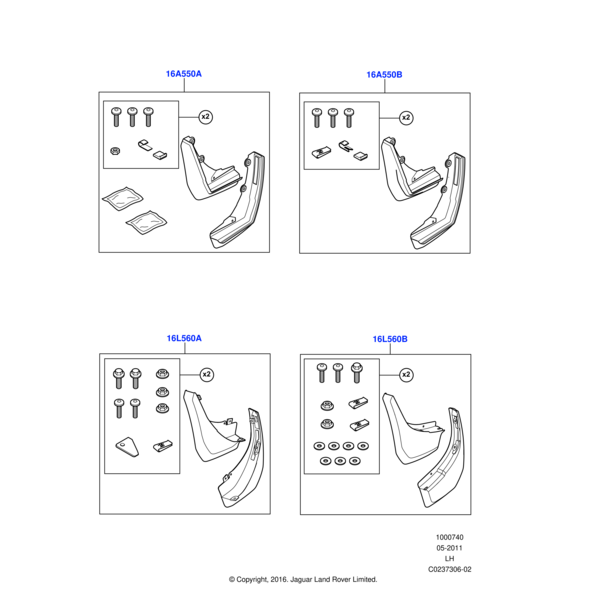 16A550A

x2

16A550B

x2

16L560A

x2

16L560B

x2

1000740
05-2011
LH
C0237306-02

© Copyright, 2016. Jaguar Land Rover Limited.