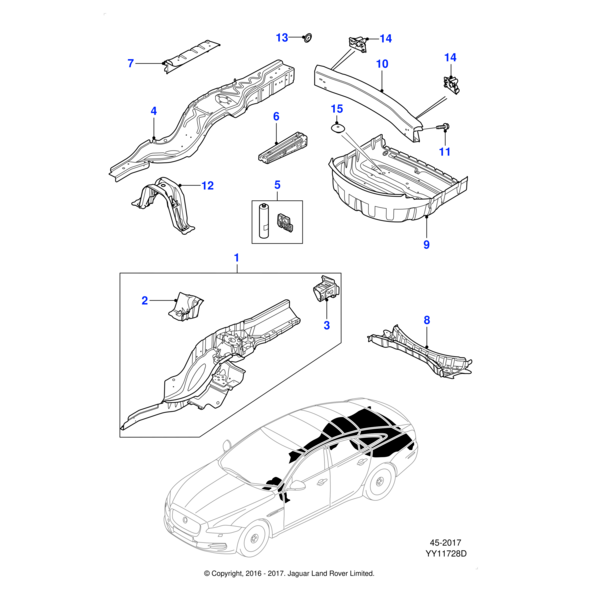 13
14
7
10
14
4
6
15
11
12
5
9
1
2
3
8
45-2017
YY11728D
© Copyright, 2016 - 2017. Jaguar Land Rover Limited.