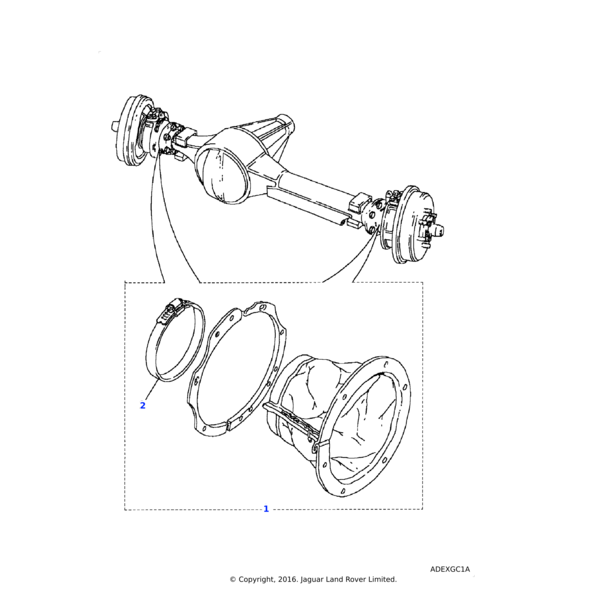 2

1

ADEXGC1A

© Copyright, 2016. Jaguar Land Rover Limited.