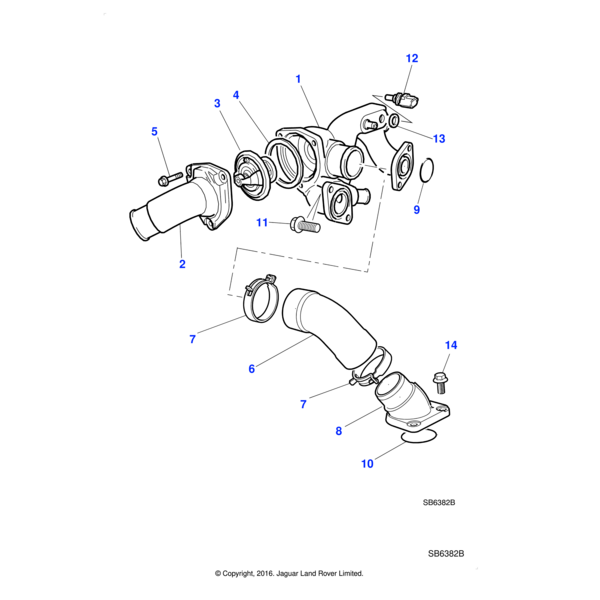 12
1
4
3
5
13
9
11
2
7
6
14
7
8
10
SB6382B
SB6382B
© Copyright, 2016. Jaguar Land Rover Limited.