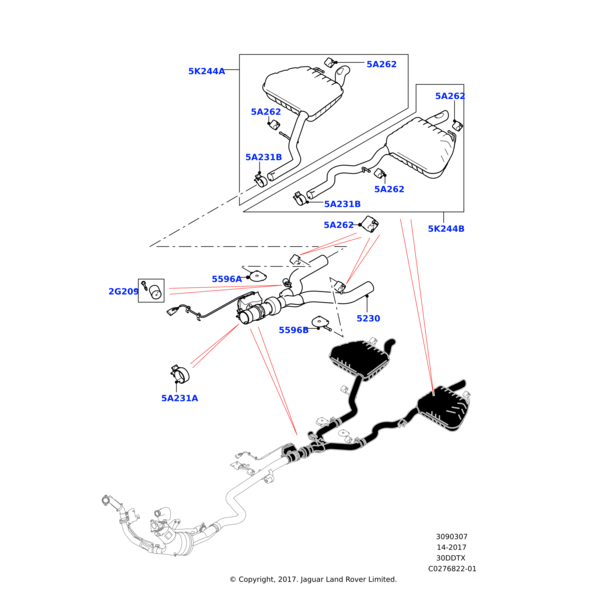 5K244A
5A262
5A262
5A262
5A231B
5A262
5A231B
5A262
5K244B
5596A
2G209
5230
5596B
5A231A

3090307
14-2017
30DDTX
C0276822-01
© Copyright, 2017. Jaguar Land Rover Limited.