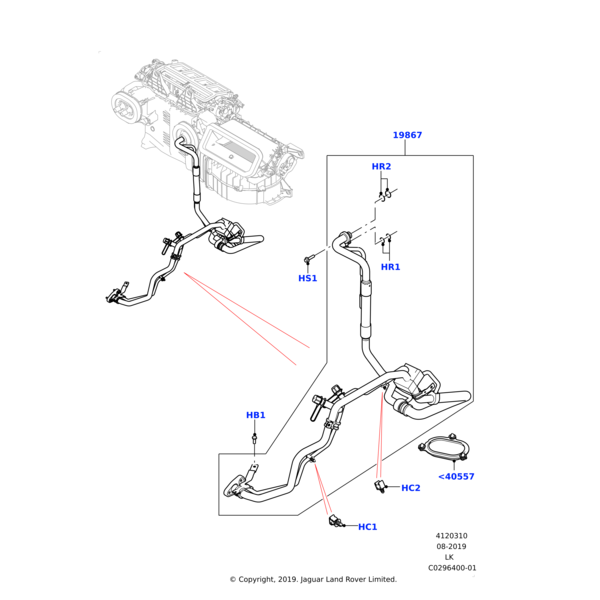 19867

HR2

HR1

HS1

HB1

<40557

HC2

HC1

4120310
08-2019
LK
C0296400-01

© Copyright, 2019. Jaguar Land Rover Limited.