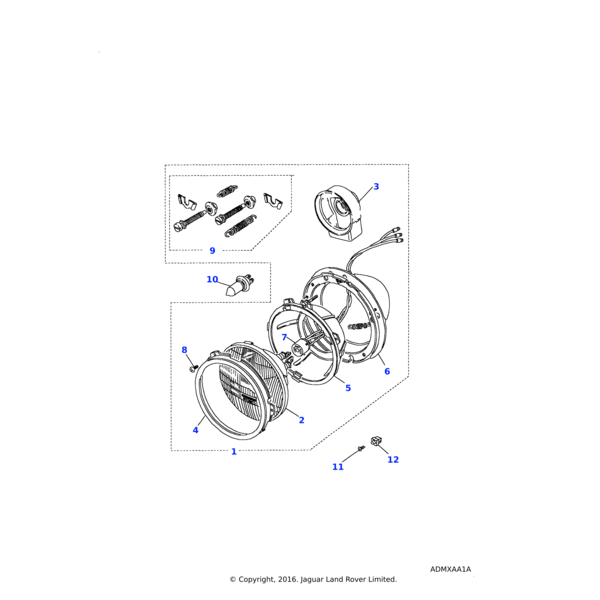 3
9
10
7
8
6
5
2
4
1
11
12
ADMXAA1A
© Copyright, 2016. Jaguar Land Rover Limited.