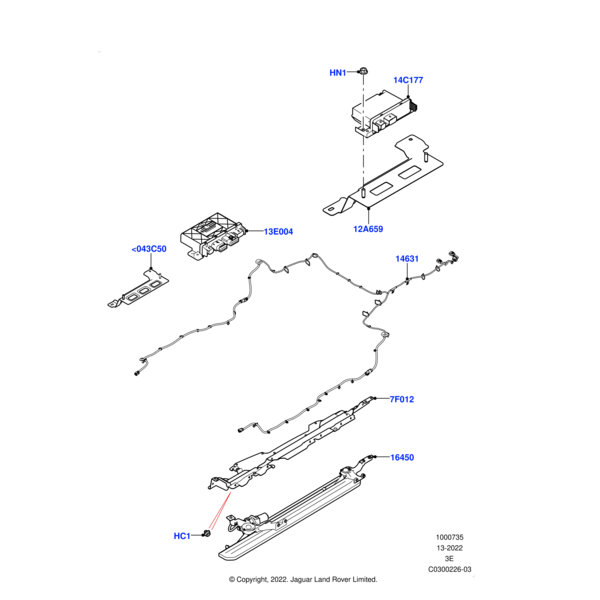 HN1
14C177
12A659
13E004
<043C50
14631
7F012
16450
HC1
1000735
13-2022
3E
C0300226-03
© Copyright, 2022. Jaguar Land Rover Limited.