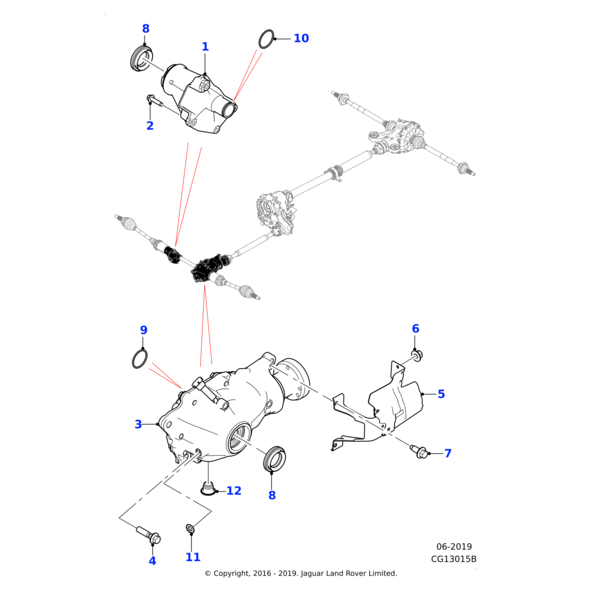 8
1
10
2
9
6
5
3
7
12
8
4
11

06-2019
CG13015B

© Copyright, 2016 - 2019. Jaguar Land Rover Limited.