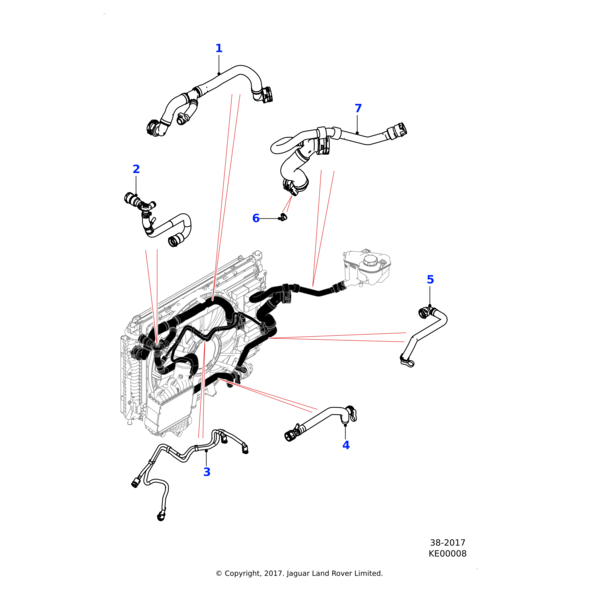 1

7

2

6

5

4

3

38-2017
KE00008

© Copyright, 2017. Jaguar Land Rover Limited.