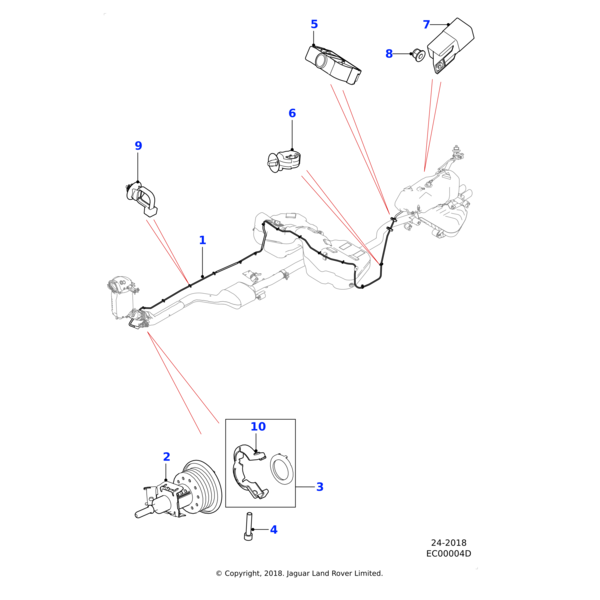 5
7
8
6
9
1
10
2
3
4
24-2018
EC00004D
© Copyright, 2018. Jaguar Land Rover Limited.