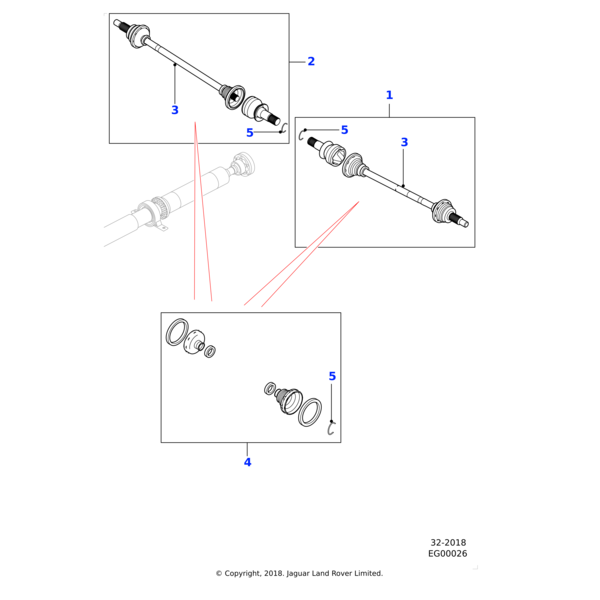 2
3
5
1
5
3
5
4

32-2018
EG00026

© Copyright, 2018. Jaguar Land Rover Limited.