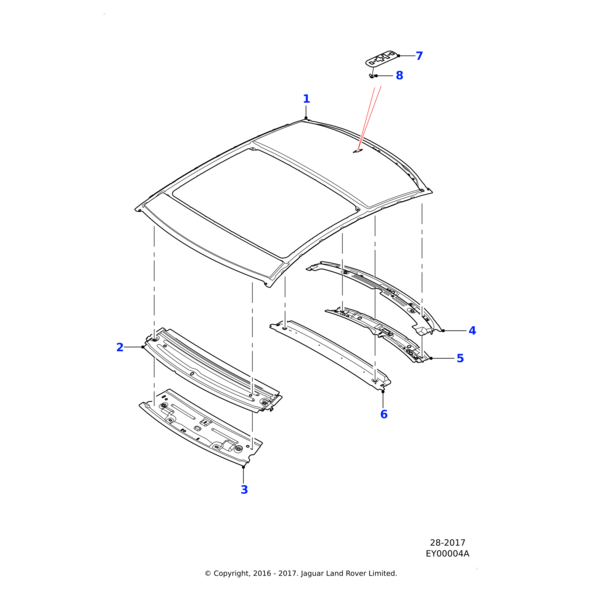 7
8
1
4
5
2
6
3
28-2017
EY00004A
© Copyright, 2016 - 2017. Jaguar Land Rover Limited.