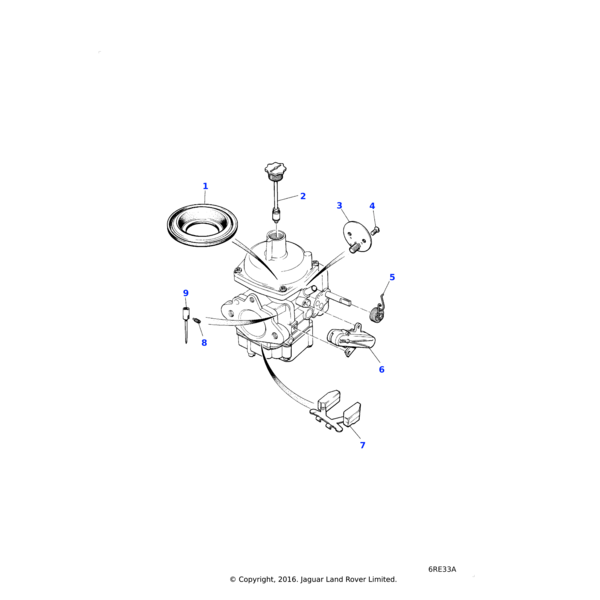 1
2
3
4
5
9
8
6
7

6RE33A
© Copyright, 2016. Jaguar Land Rover Limited.