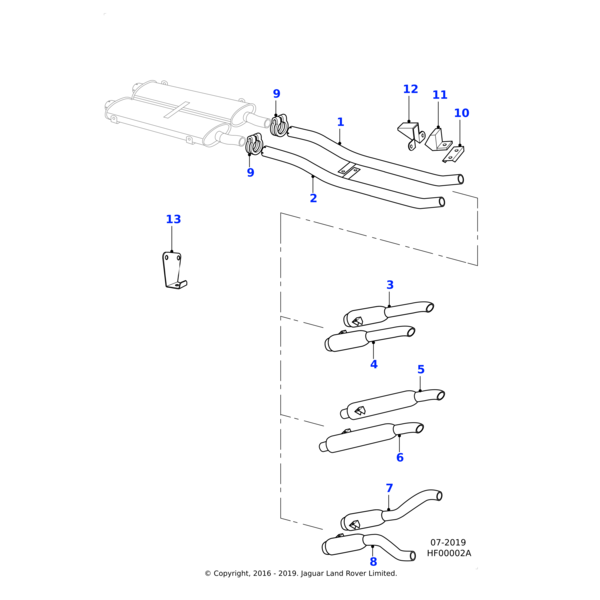 9
12
11
10
1
9
2
13
3
4
5
6
7
8
07-2019
HF00002A
© Copyright, 2016 - 2019. Jaguar Land Rover Limited.