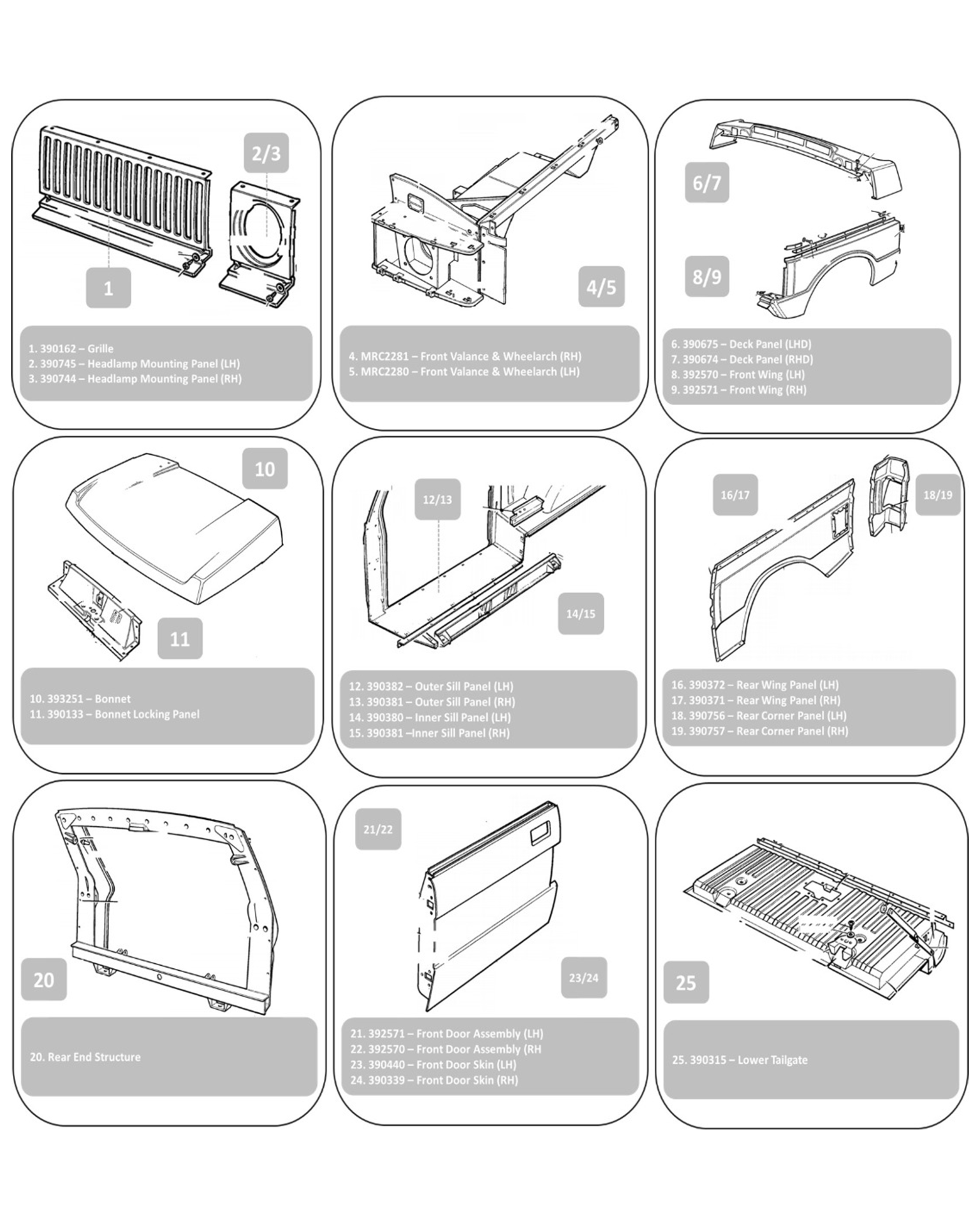 2/3

1

1. 390162 – Grille
2. 390745 – Headlamp Mounting Panel (LH)
3. 390744 – Headlamp Mounting Panel (RH)

4/5

4. MRC2281 – Front Valance & Wheelarch (RH)
5. MRC2280 – Front Valance & Wheelarch (LH)

6/7

8/9

6. 390675 – Deck Panel (LHD)
7. 390674 – Deck Panel (RHD)
8. 392570 – Front Wing (LH)
9. 392571 – Front Wing (RH)

10

11

10. 393251 – Bonnet
11. 390133 – Bonnet Locking Panel

12/13

14/15

12. 390382 – Outer Sill Panel (LH)
13. 390381 – Outer Sill Panel (RH)
14. 390380 – Inner Sill Panel (LH)
15. 390381 –Inner Sill Panel (RH)

16/17

18/19

16. 390372 – Rear Wing Panel (LH)
17. 390371 – Rear Wing Panel (RH)
18. 390756 – Rear Corner Panel (LH)
19. 390757 – Rear Corner Panel (RH)

20

20. Rear End Structure

21/22

23/24

21. 392571 – Front Door Assembly (LH)
22. 392570 – Front Door Assembly (RH
23. 390440 – Front Door Skin (LH)
24. 390339 – Front Door Skin (RH)

25

25. 390315 – Lower Tailgate